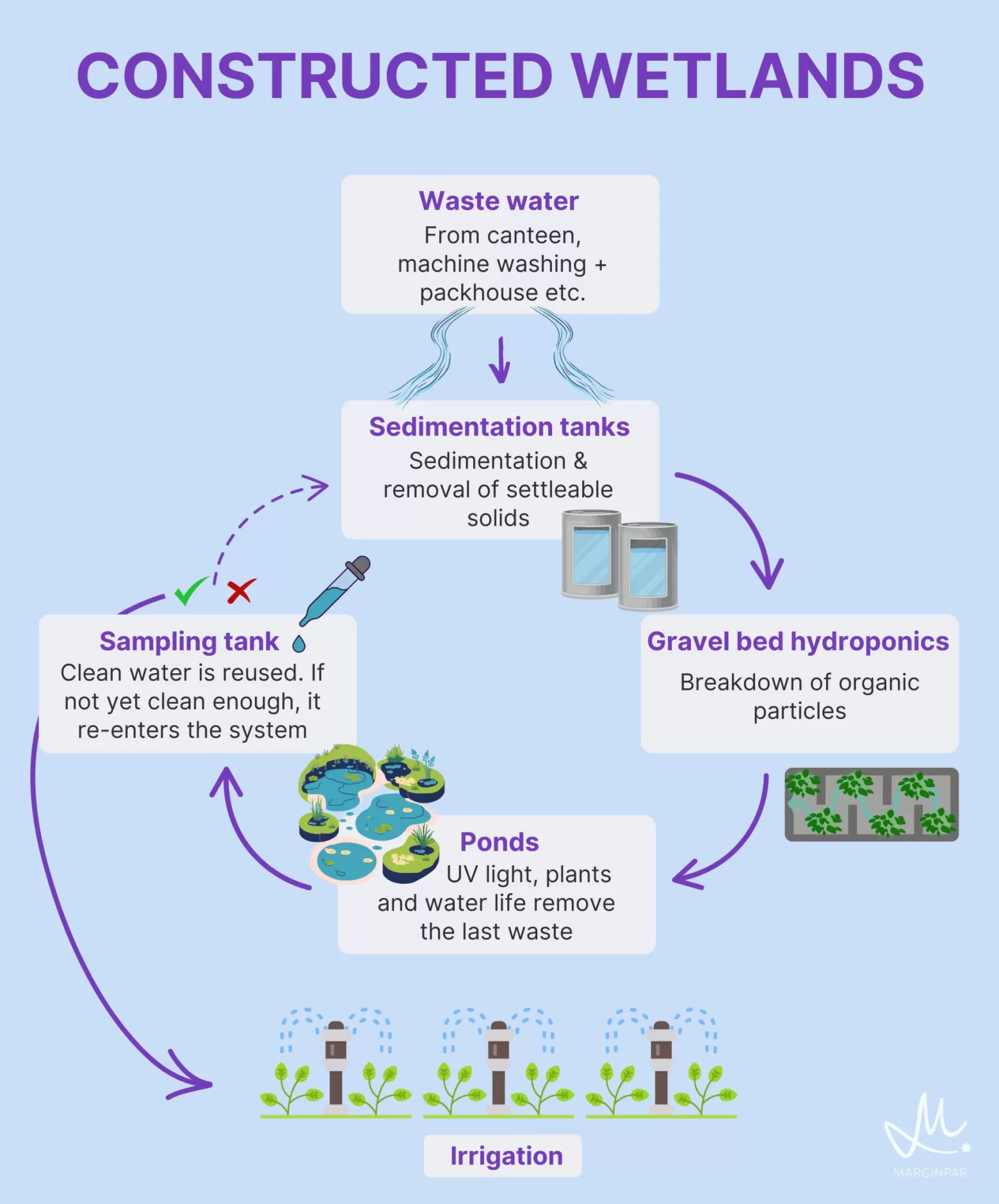 CONSTRUCTED WETLANDS

Waste water
From canteen, machine washing + packhouse etc.

Sedimentation tanks
Sedimentation & removal of settleable solids

Gravel bed hydroponics
Breakdown of organic particles

Ponds
UV light, plants and water life remove the last waste

Sampling tank
Clean water is reused. If not yet clean enough, it re-enters the system

Irrigation

MARGINPAR